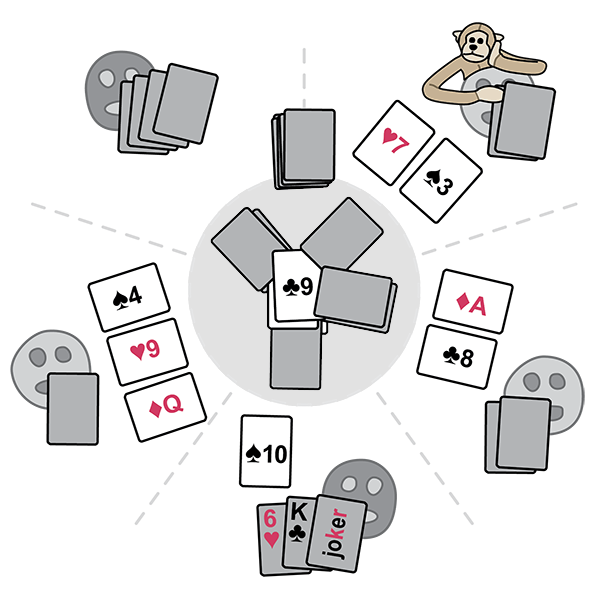 ♥7
♠3
♣9
♠4
♥9
♦Q
♦A
♣8
♠10
6♥
K♣
joker